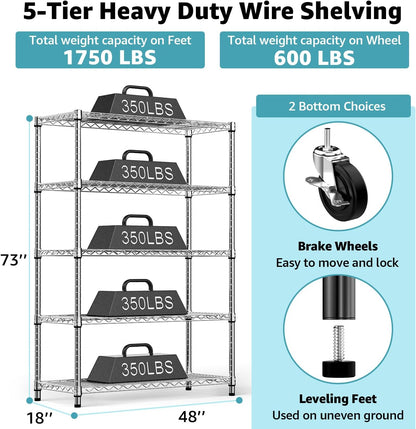 5-Tier Heavy Duty Wire Shelving

Total weight capacity on Feet
1750 LBS

Total weight capacity on Wheel
600 LBS

350LBS

350LBS

350LBS

350LBS

350LBS

73''

18''

48''

2 Bottom Choices

Brake Wheels
Easy to move and lock

Leveling Feet
Used on uneven ground