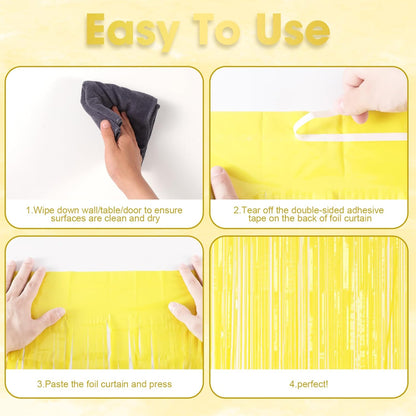 Easy To Use

1.Wipe down wall/table/door to ensure surfaces are clean and dry

2.Tear off the double-sided adhesive tape on the back of foil curtain

3.Paste the foil curtain and press

4.perfect!