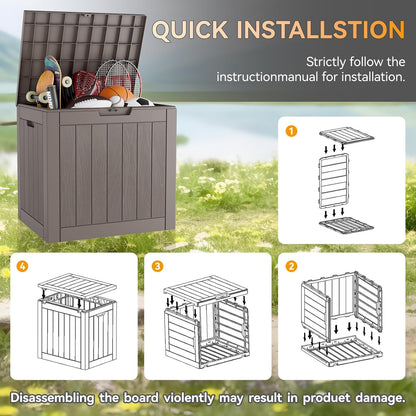 QUICK INSTALLSTION

Strictly follow the instructionmanual for installation.

1

4

3

2

Disassembling the board violently may result in produet damage.