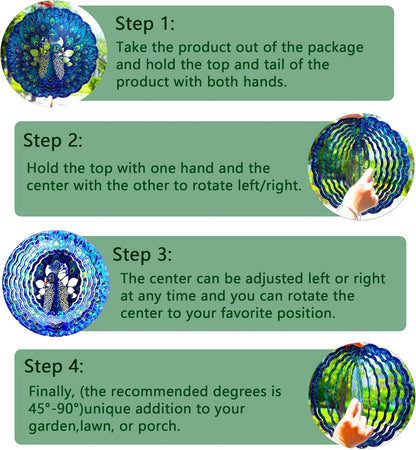 Step 1:
Take the product out of the package and hold the top and tail of the product with both hands.

Step 2:
Hold the top with one hand and the center with the other to rotate left/right.

Step 3:
The center can be adjusted left or right at any time and you can rotate the center to your favorite position.

Step 4:
Finally, (the recommended degrees is 45°-90°)unique addition to your garden,lawn, or porch.