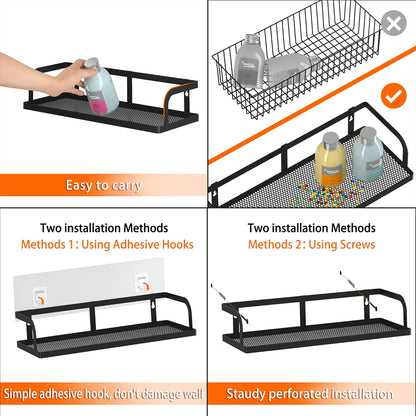 Easy to carry

Two installation Methods
Methods 1: Using Adhesive Hooks

Simple adhesive hook, don't damage wall

Two installation Methods
Methods 2: Using Screws

Staudy perforated installation