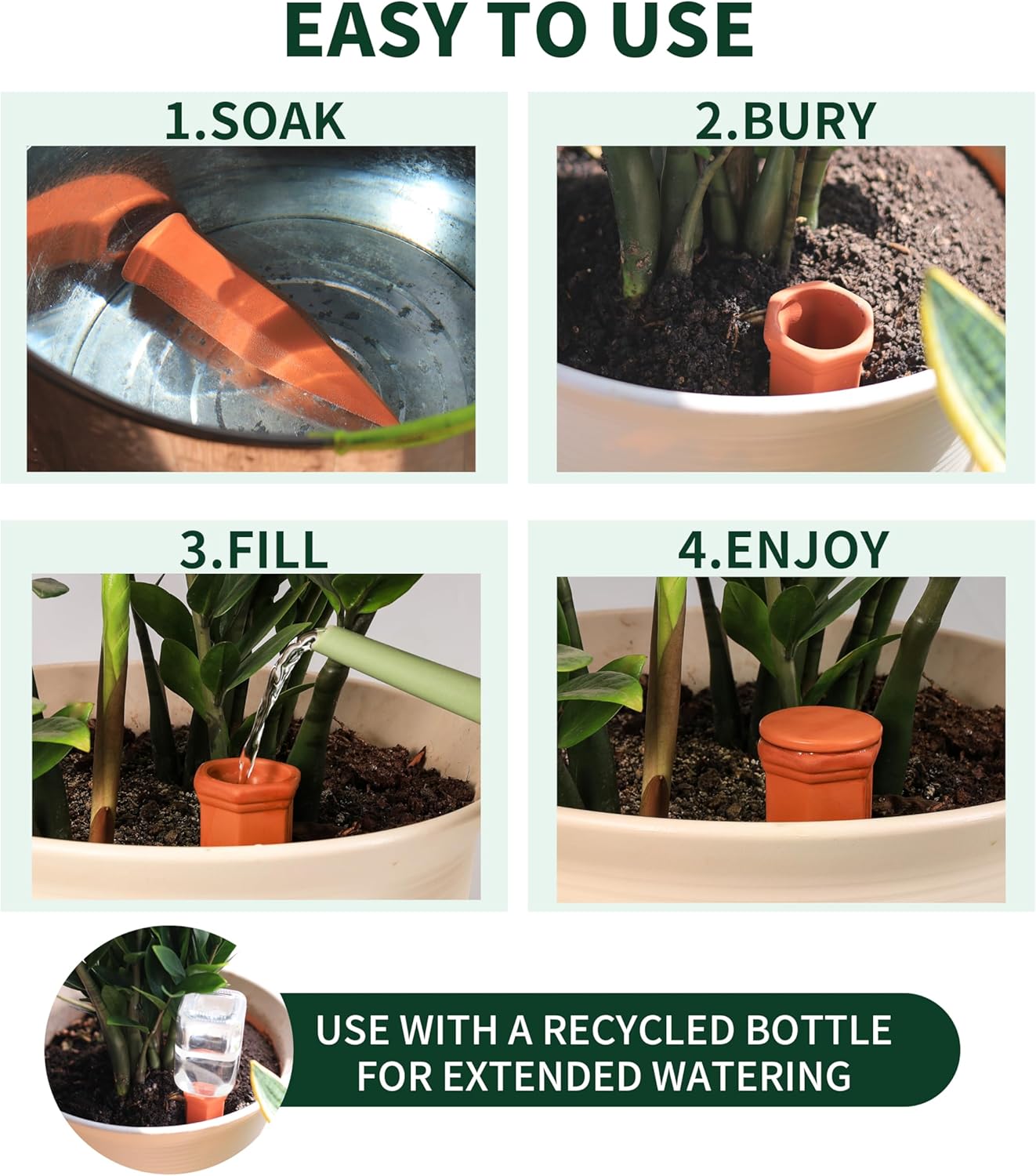 EASY TO USE

1.SOAK

2.BURY

3.FILL

4.ENJOY

USE WITH A RECYCLED BOTTLE FOR EXTENDED WATERING