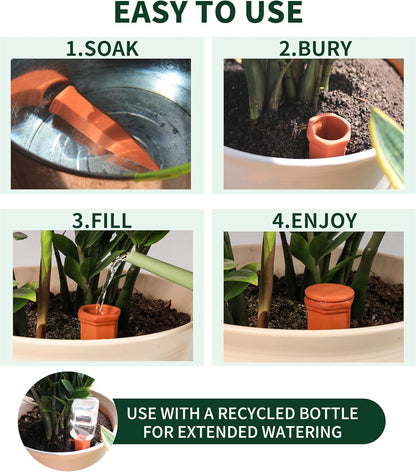 EASY TO USE

1.SOAK

2.BURY

3.FILL

4.ENJOY

USE WITH A RECYCLED BOTTLE FOR EXTENDED WATERING