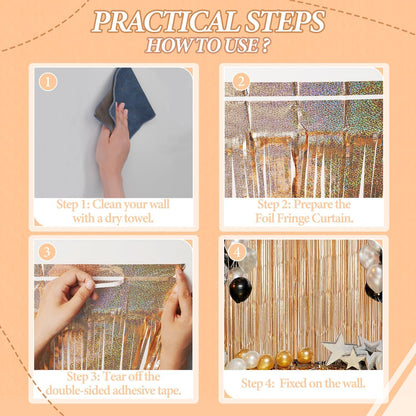 PRACTICAL STEPS
HOW TO USE ?

1
Step 1: Clean your wall with a dry towel.

2
Step 2: Prepare the Foil Fringe Curtain.

3
Step 3: Tear off the double-sided adhesive tape.

4
Step 4: Fixed on the wall.