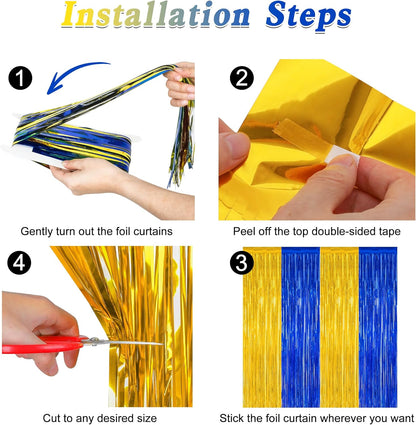 Installation Steps

1

Gently turn out the foil curtains

2

Peel off the top double-sided tape

4

Cut to any desired size

3

Stick the foil curtain wherever you want