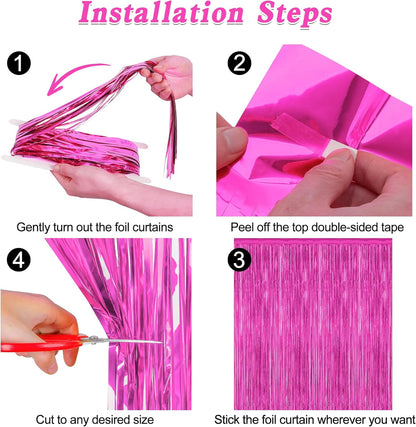 Installation Steps

1

Gently turn out the foil curtains

2

Peel off the top double-sided tape

4

Cut to any desired size

3

Stick the foil curtain wherever you want