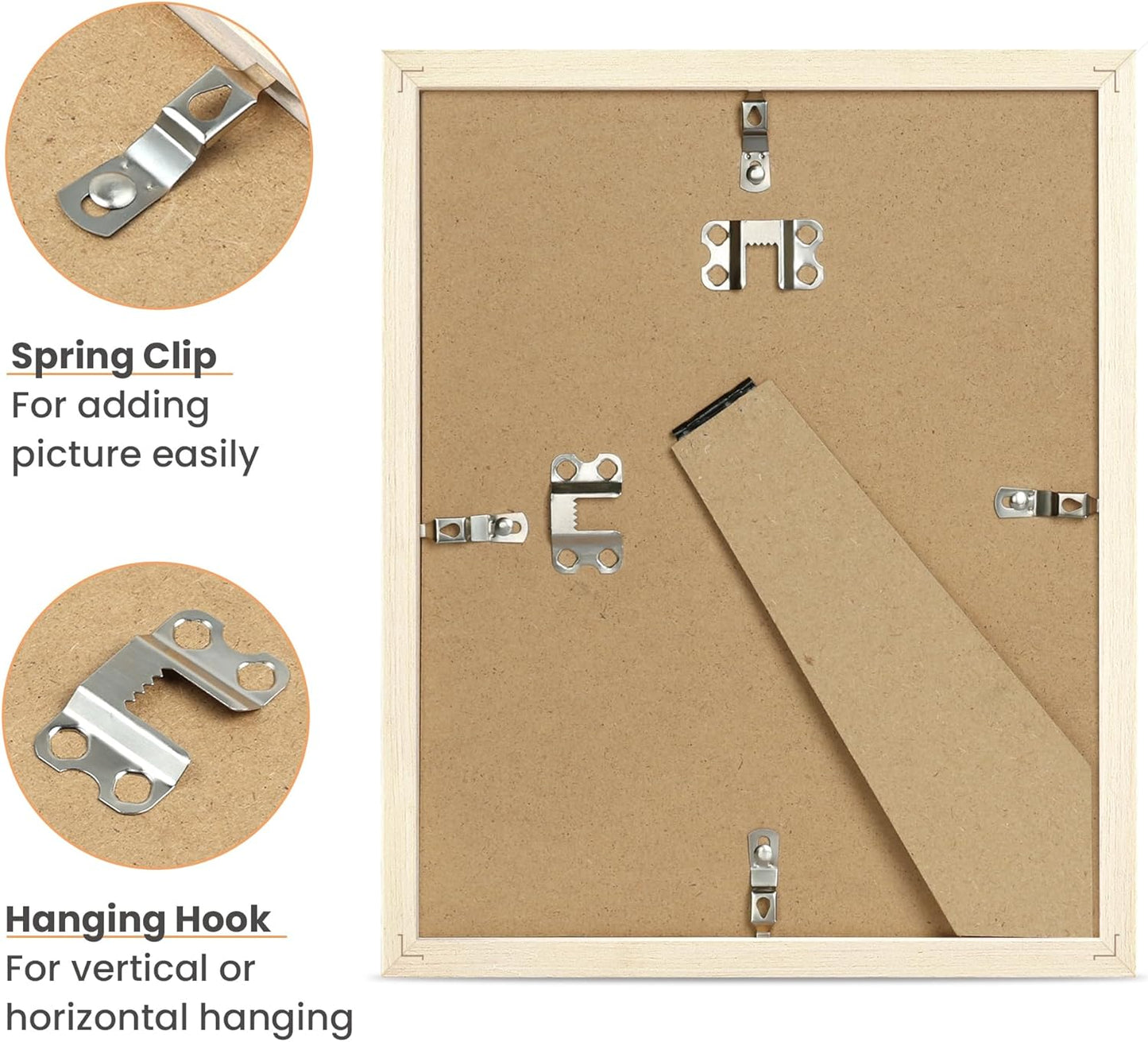 Spring Clip
For adding picture easily

Hanging Hook
For vertical or horizontal hanging