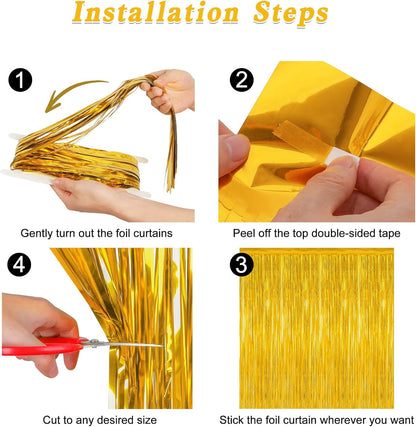 Installation Steps

1

Gently turn out the foil curtains

2

Peel off the top double-sided tape

4

Cut to any desired size

3

Stick the foil curtain wherever you want