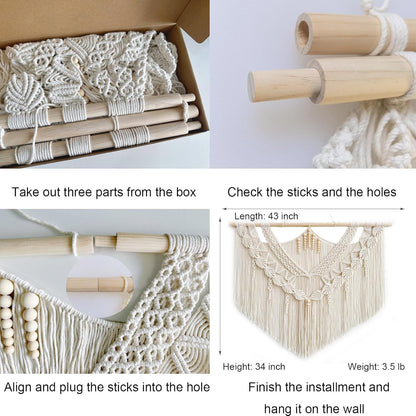 Take out three parts from the box

Check the sticks and the holes

Length: 43 inch

Height: 34 inch

Weight: 3.5 lb

Align and plug the sticks into the hole

Finish the installment and hang it on the wall