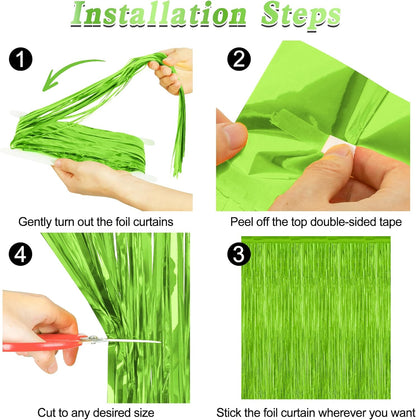 Installation Steps

1

Gently turn out the foil curtains

2

Peel off the top double-sided tape

4

Cut to any desired size

3

Stick the foil curtain wherever you want