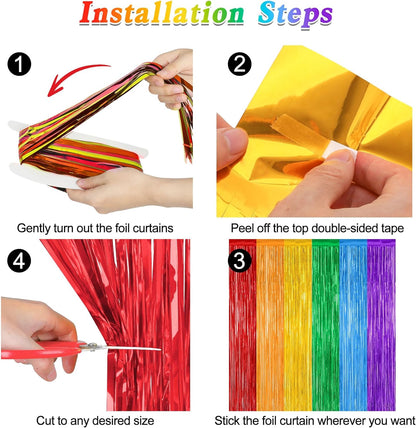 Installation Steps

1

Gently turn out the foil curtains

2

Peel off the top double-sided tape

4

Cut to any desired size

3

Stick the foil curtain wherever you want