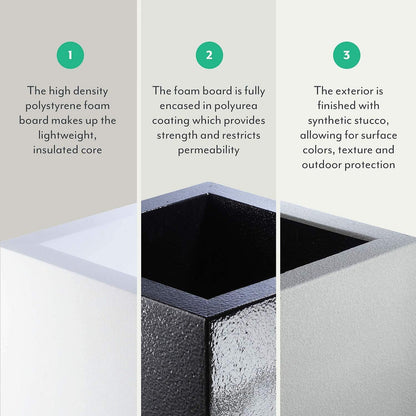 1

The high density polystyrene foam board makes up the lightweight, insulated core

2

The foam board is fully encased in polyurea coating which provides strength and restricts permeability

3

The exterior is finished with synthetic stucco, allowing for surface colors, texture and outdoor protection