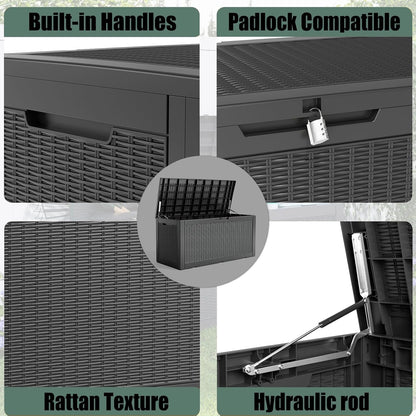 Built-in Handles

Padlock Compatible

Rattan Texture

Hydraulic rod