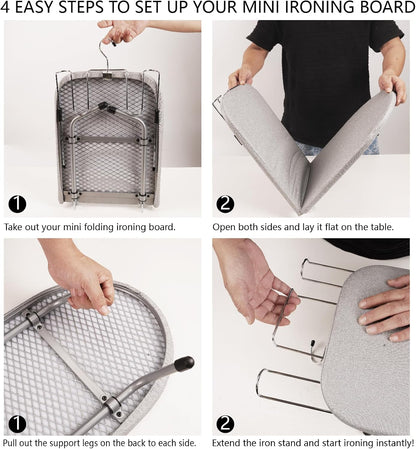 4 EASY STEPS TO SET UP YOUR MINI IRONING BOARD

1

Take out your mini folding ironing board.

2

Open both sides and lay it flat on the table.

1

Pull out the support legs on the back to each side.

2

Extend the iron stand and start ironing instantly!