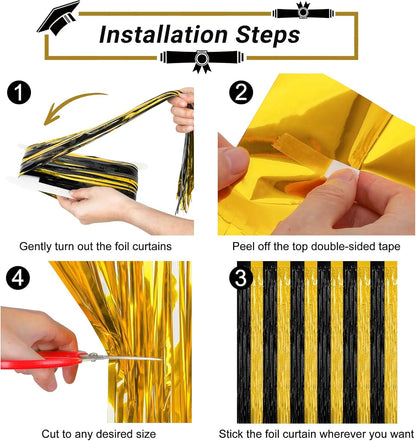 Installation Steps

1

Gently turn out the foil curtains

2

Peel off the top double-sided tape

4

Cut to any desired size

3

Stick the foil curtain wherever you want