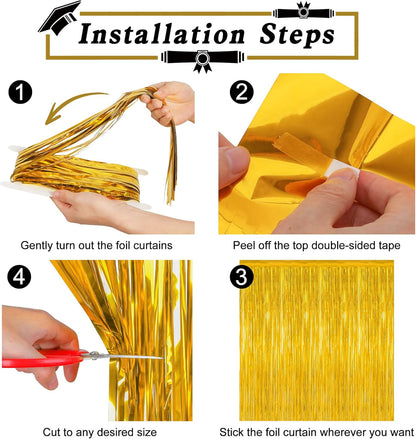 Installation Steps

1

Gently turn out the foil curtains

2

Peel off the top double-sided tape

4

Cut to any desired size

3

Stick the foil curtain wherever you want