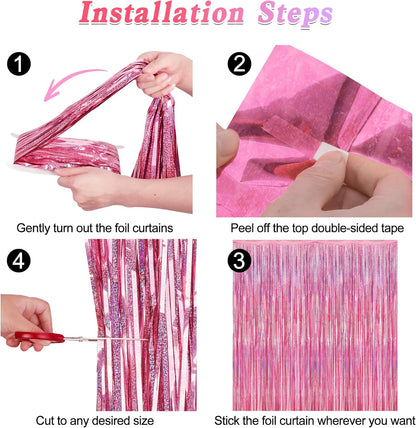 Installation Steps

1

Gently turn out the foil curtains

2

Peel off the top double-sided tape

4

Cut to any desired size

3

Stick the foil curtain wherever you want