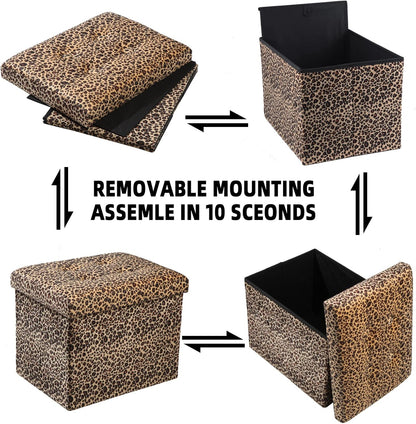 REMOVABLE MOUNTING
ASSEMLE IN 10 SCEONDS