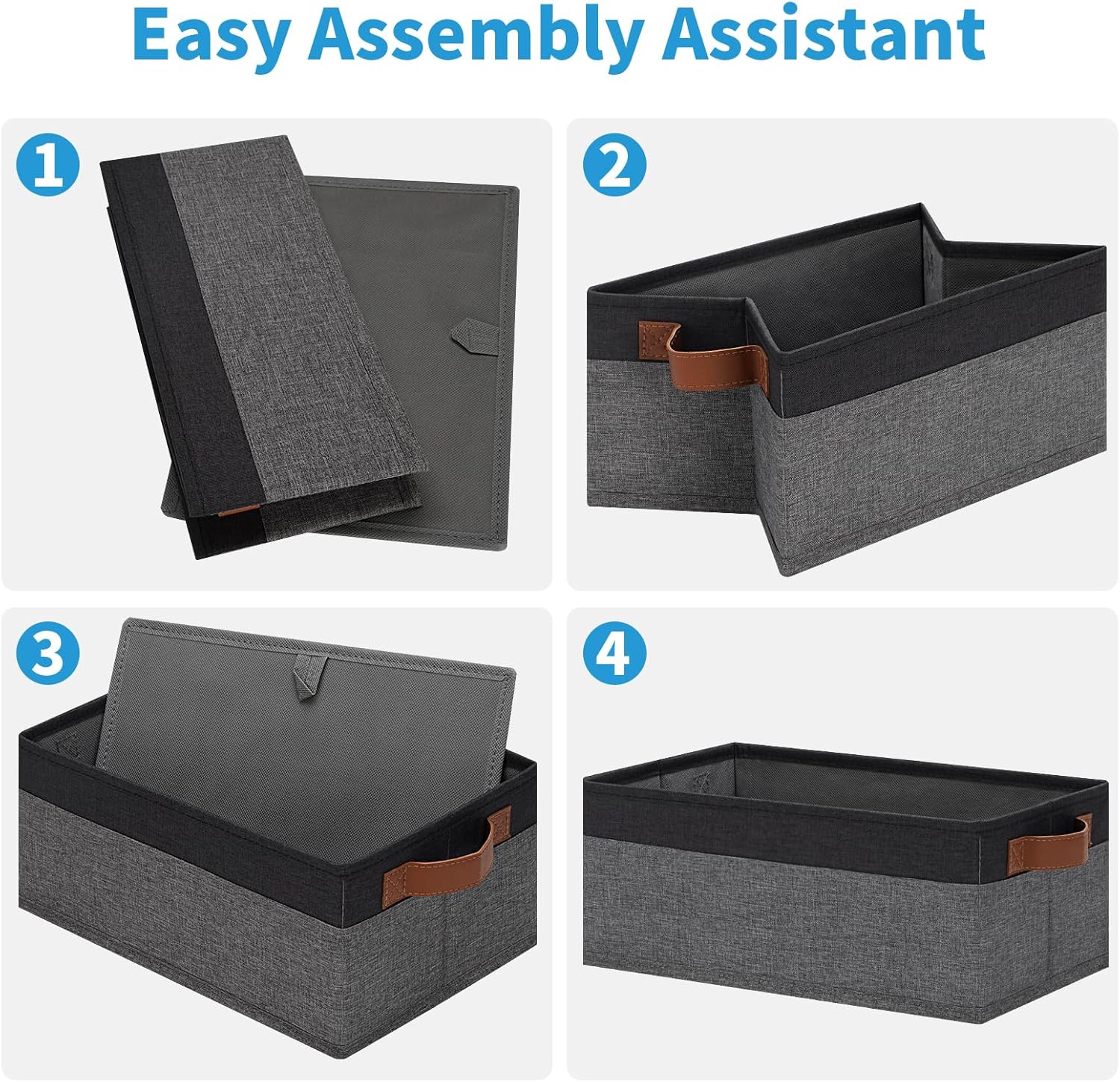 Easy Assembly Assistant

1

2

3

4