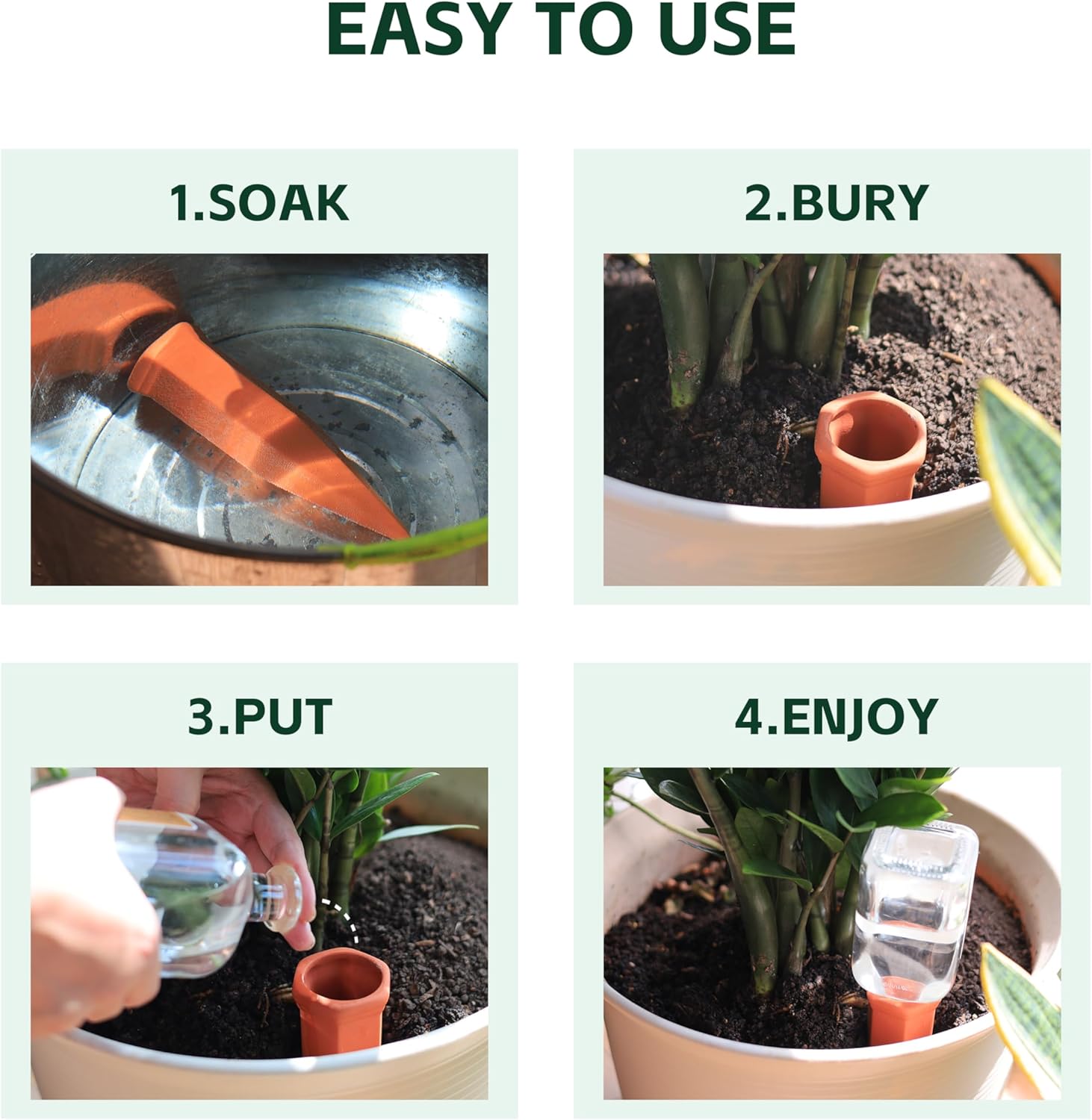 EASY TO USE

1.SOAK

2.BURY

3.PUT

4.ENJOY