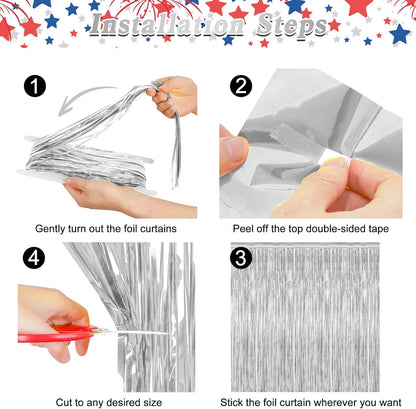 Installation Steps

1

Gently turn out the foil curtains

2

Peel off the top double-sided tape

4

Cut to any desired size

3

Stick the foil curtain wherever you want