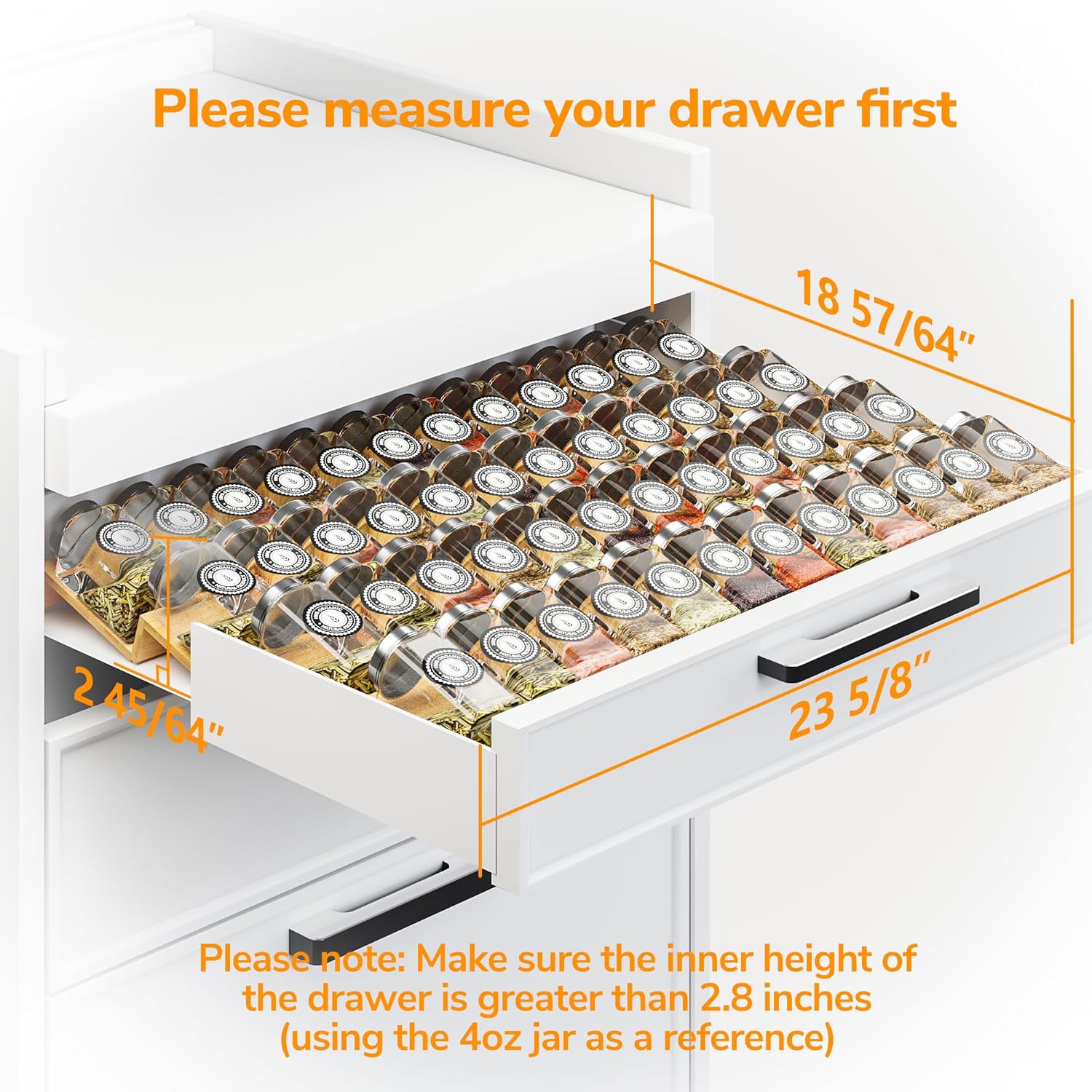 Please measure your drawer first

18 57/64"

2 45/64"

23 5/8"

Please note: Make sure the inner height of the drawer is greater than 2.8 inches (using the 4oz jar as a reference)