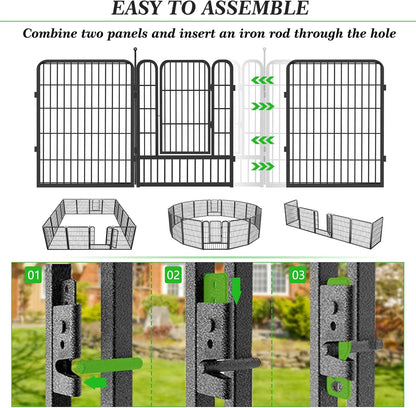 EASY TO ASSEMBLE

Combine two panels and insert an iron rod through the hole

01

02

03