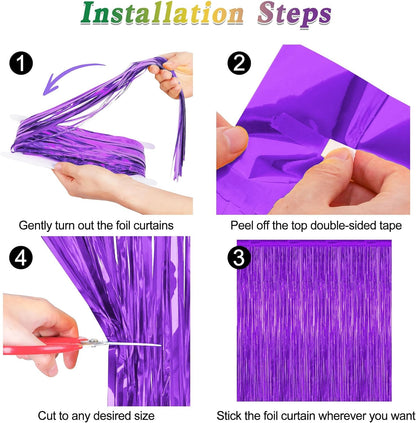 Installation Steps

1

Gently turn out the foil curtains

2

Peel off the top double-sided tape

4

Cut to any desired size

3

Stick the foil curtain wherever you want