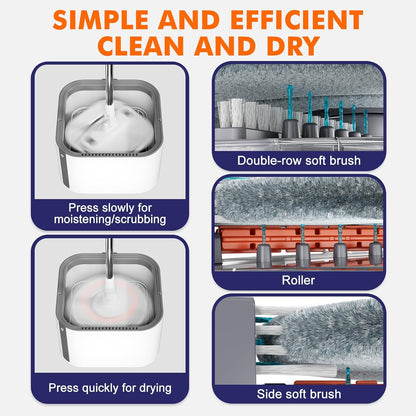 SIMPLE AND EFFICIENT CLEAN AND DRY

Press slowly for moistening/scrubbing

Press quickly for drying

Double-row soft brush

Roller

Side soft brush