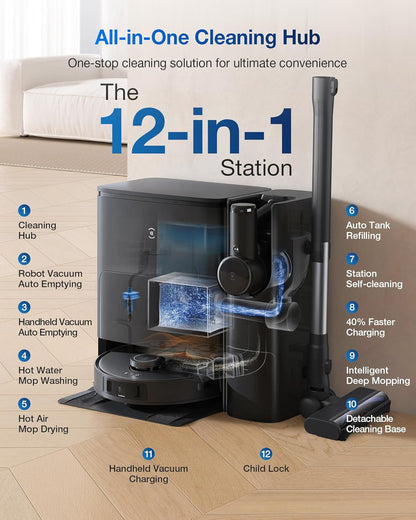 All-in-One Cleaning Hub

One-stop cleaning solution for ultimate convenience

The
12-in-1
Station

1
Cleaning Hub

2
Robot Vacuum Auto Emptying

3
Handheld Vacuum Auto Emptying

4
Hot Water Mop Washing

5
Hot Air Mop Drying

6
Auto Tank Refilling

7
Station Self-cleaning

8
40% Faster Charging

9
Intelligent Deep Mopping

10
Detachable Cleaning Base

11
Handheld Vacuum Charging

12
Child Lock