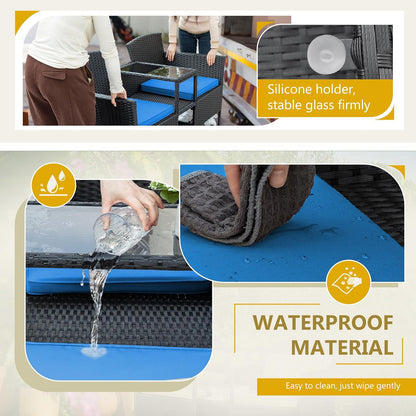 Silicone holder, stable glass firmly

WATERPROOF MATERIAL

Easy to clean, just wipe gently