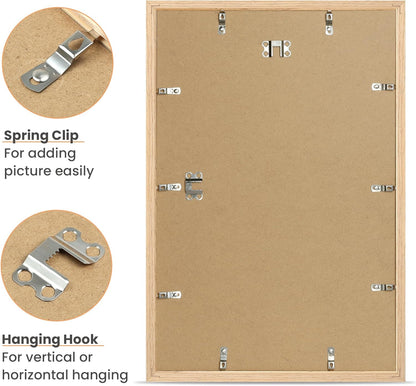 Spring Clip
For adding picture easily

Hanging Hook
For vertical or horizontal hanging