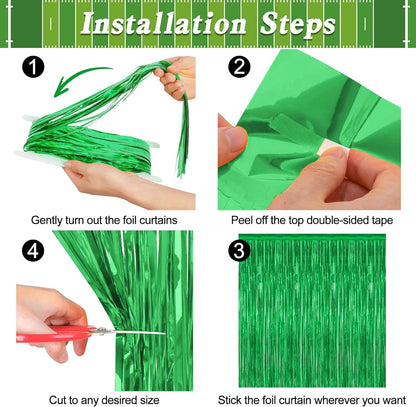 Installation Steps

1

Gently turn out the foil curtains

2

Peel off the top double-sided tape

4

Cut to any desired size

3

Stick the foil curtain wherever you want