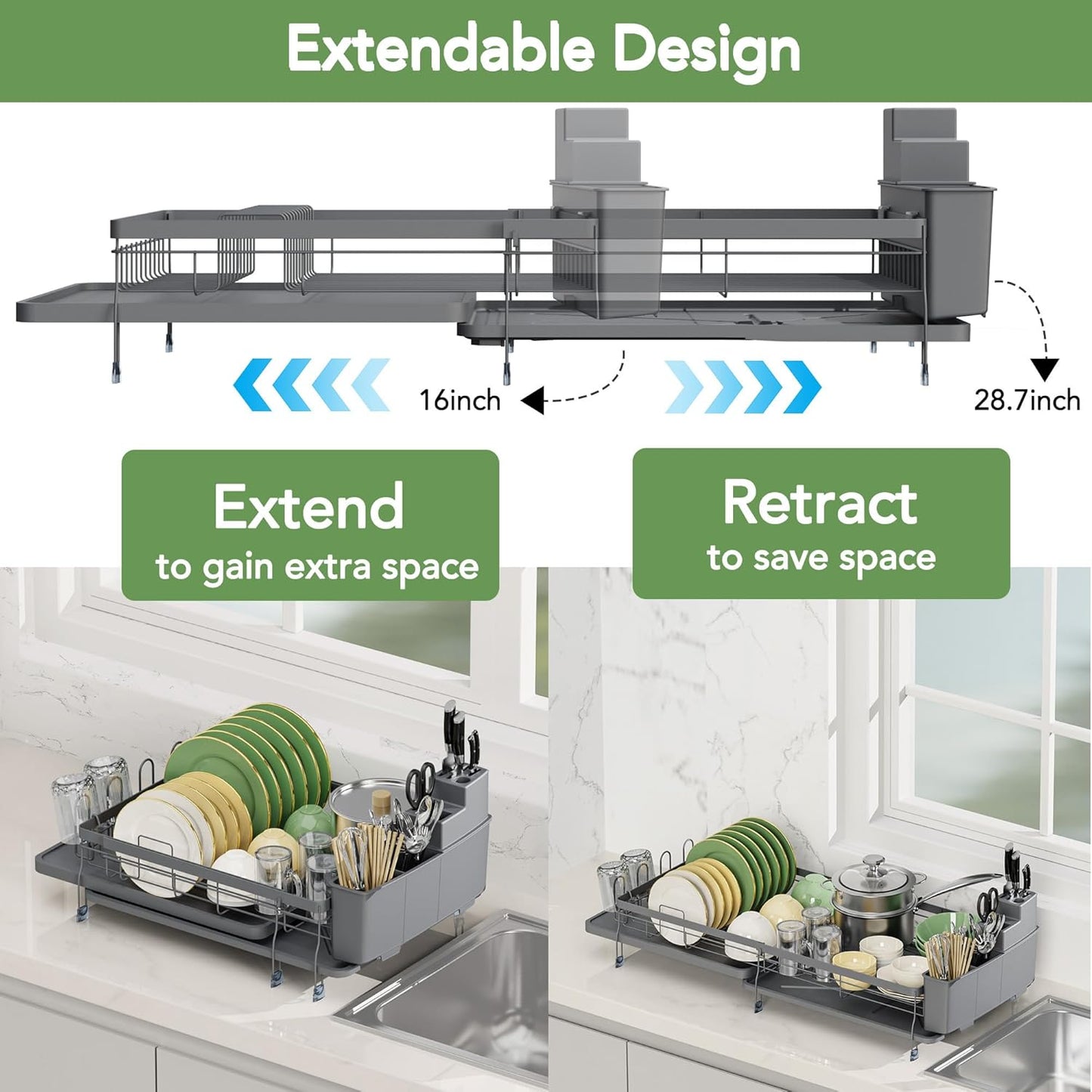 Extendable Design

16inch

28.7inch

Extend
to gain extra space

Retract
to save space