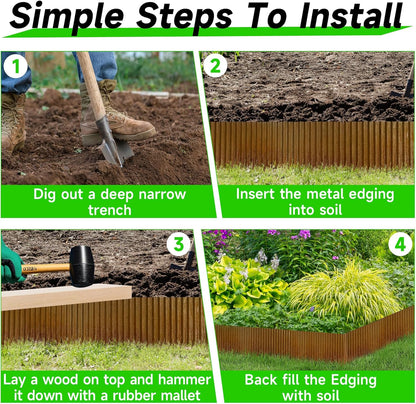 Simple Steps To Install

1

Dig out a deep narrow trench

2

Insert the metal edging into soil

3

Lay a wood on top and hammer it down with a rubber mallet

4

Back fill the Edging with soil