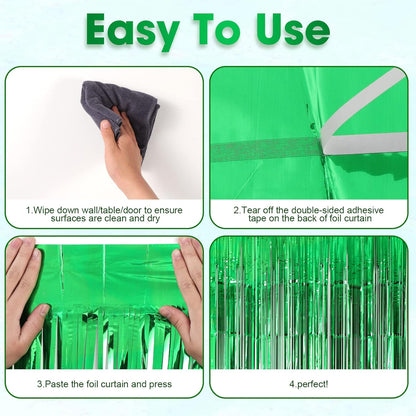 Easy To Use

1.Wipe down wall/table/door to ensure surfaces are clean and dry

2.Tear off the double-sided adhesive tape on the back of foil curtain

3.Paste the foil curtain and press

4.perfect!