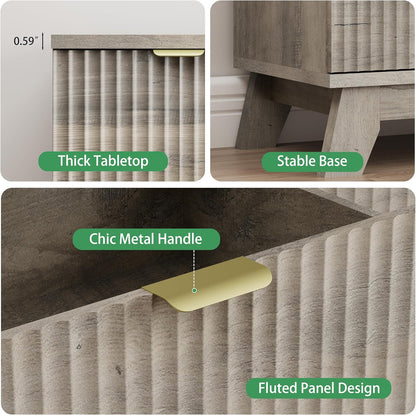 0.59"

Thick Tabletop

Stable Base

Chic Metal Handle

Fluted Panel Design