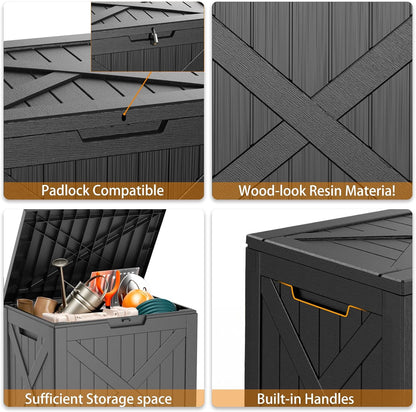 Padlock Compatible

Wood-look Resin Materia!

Sufficient Storage space

Built-in Handles