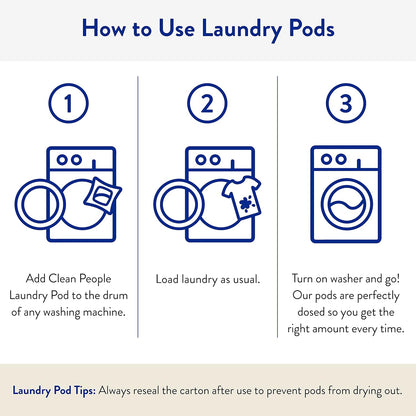 How to Use Laundry Pods

1

Add Clean People Laundry Pod to the drum of any washing machine.

2

Load laundry as usual.

3

Turn on washer and go! Our pods are perfectly dosed so you get the right amount every time.

Laundry Pod Tips: Always reseal the carton after use to prevent pods from drying out.