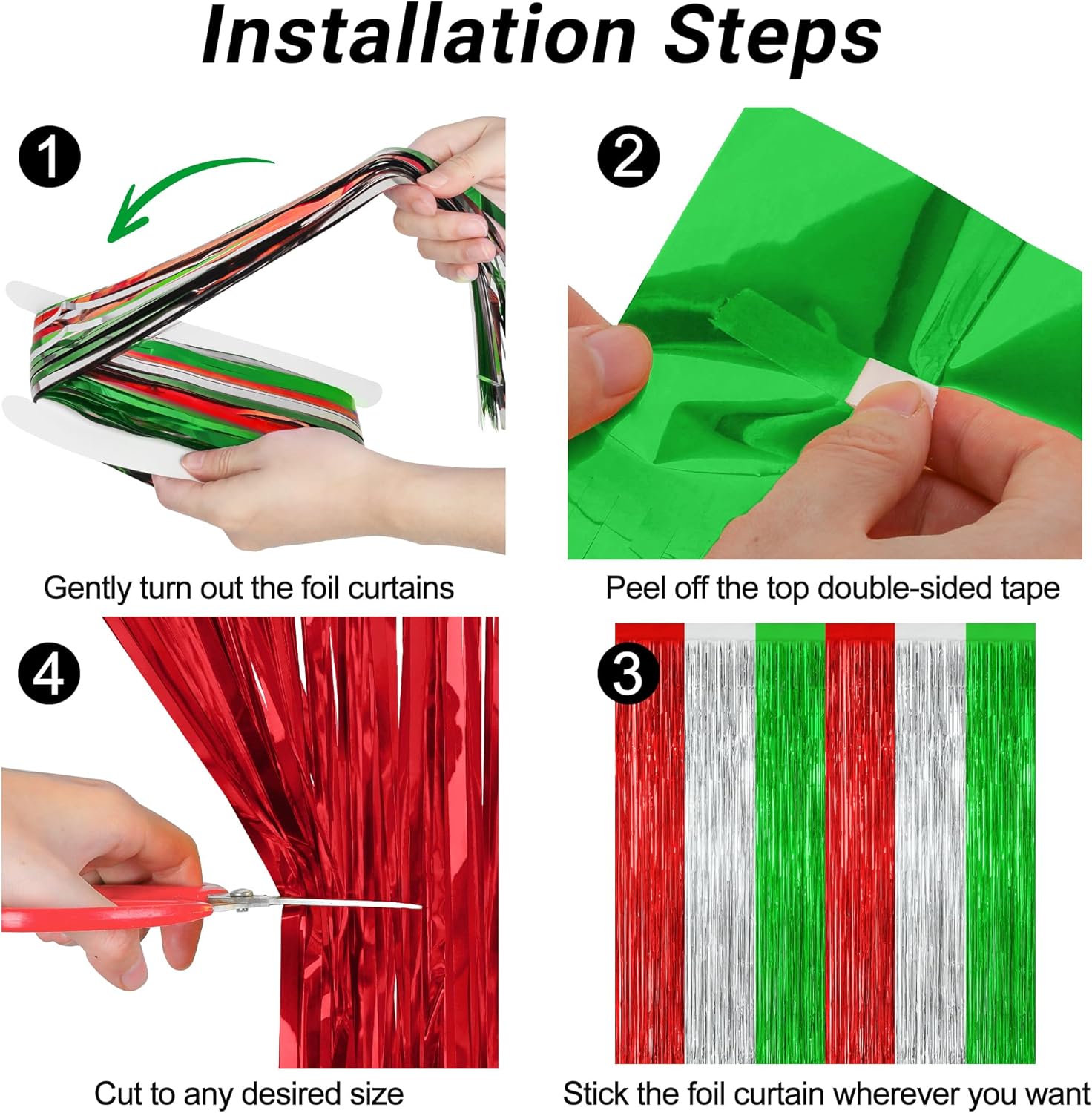 Installation Steps

1

Gently turn out the foil curtains

2

Peel off the top double-sided tape

4

Cut to any desired size

3

Stick the foil curtain wherever you want