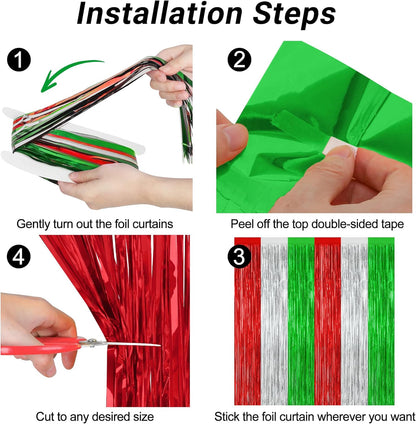 Installation Steps

1
Gently turn out the foil curtains

2
Peel off the top double-sided tape

4
Cut to any desired size

3
Stick the foil curtain wherever you want