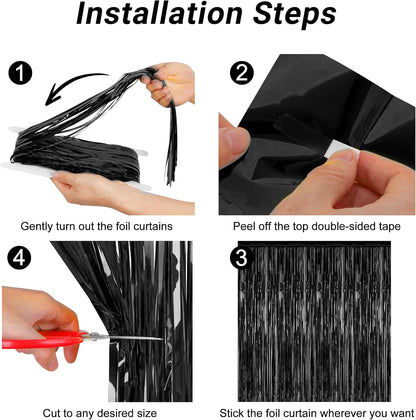 Installation Steps

1

Gently turn out the foil curtains

2

Peel off the top double-sided tape

4

Cut to any desired size

3

Stick the foil curtain wherever you want