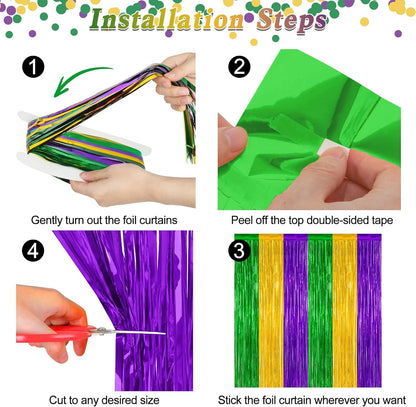 Installation Steps

1

Gently turn out the foil curtains

2

Peel off the top double-sided tape

4

Cut to any desired size

3

Stick the foil curtain wherever you want