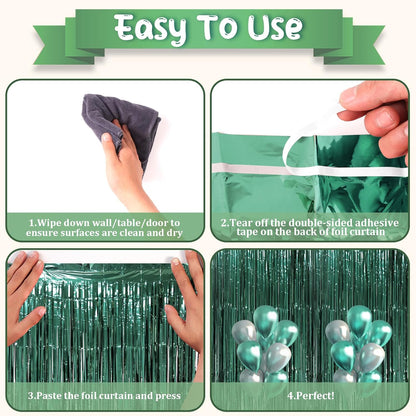 Easy To Use

1.Wipe down wall/table/door to ensure surfaces are clean and dry

2.Tear off the double-sided adhesive tape on the back of foil curtain

3.Paste the foil curtain and press

4.Perfect!