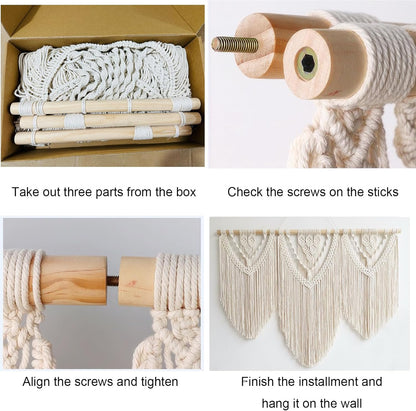 Take out three parts from the box

Check the screws on the sticks

Align the screws and tighten

Finish the installment and hang it on the wall