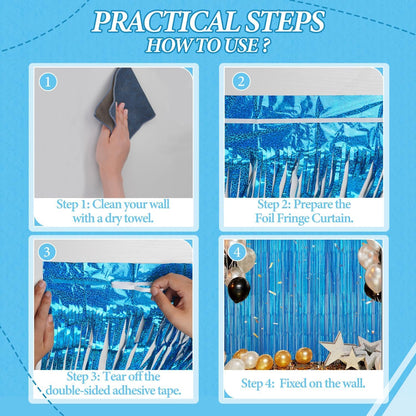 PRACTICAL STEPS
HOW TO USE ?

1
Step 1: Clean your wall with a dry towel.

2
Step 2: Prepare the Foil Fringe Curtain.

3
Step 3: Tear off the double-sided adhesive tape.

4
Step 4: Fixed on the wall.