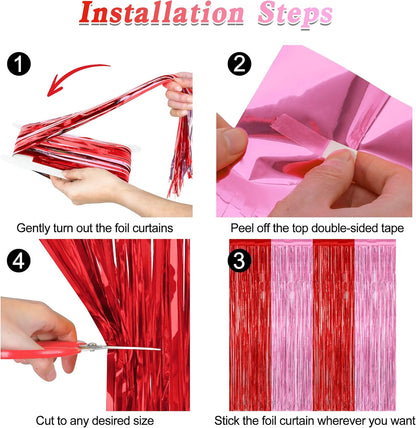 Installation Steps

1

Gently turn out the foil curtains

2

Peel off the top double-sided tape

4

Cut to any desired size

3

Stick the foil curtain wherever you want