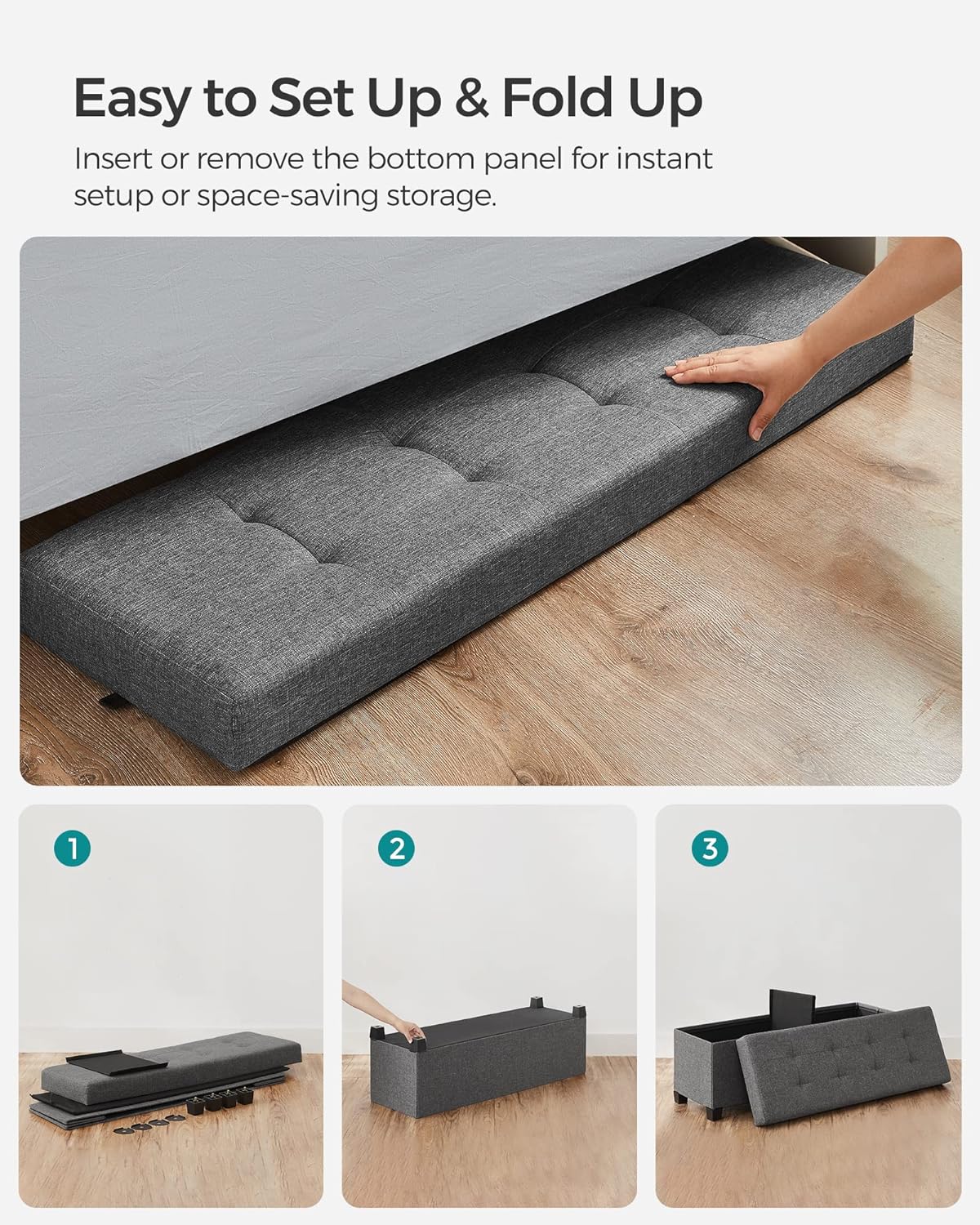 Easy to Set Up & Fold Up

Insert or remove the bottom panel for instant setup or space-saving storage.

1

2

3