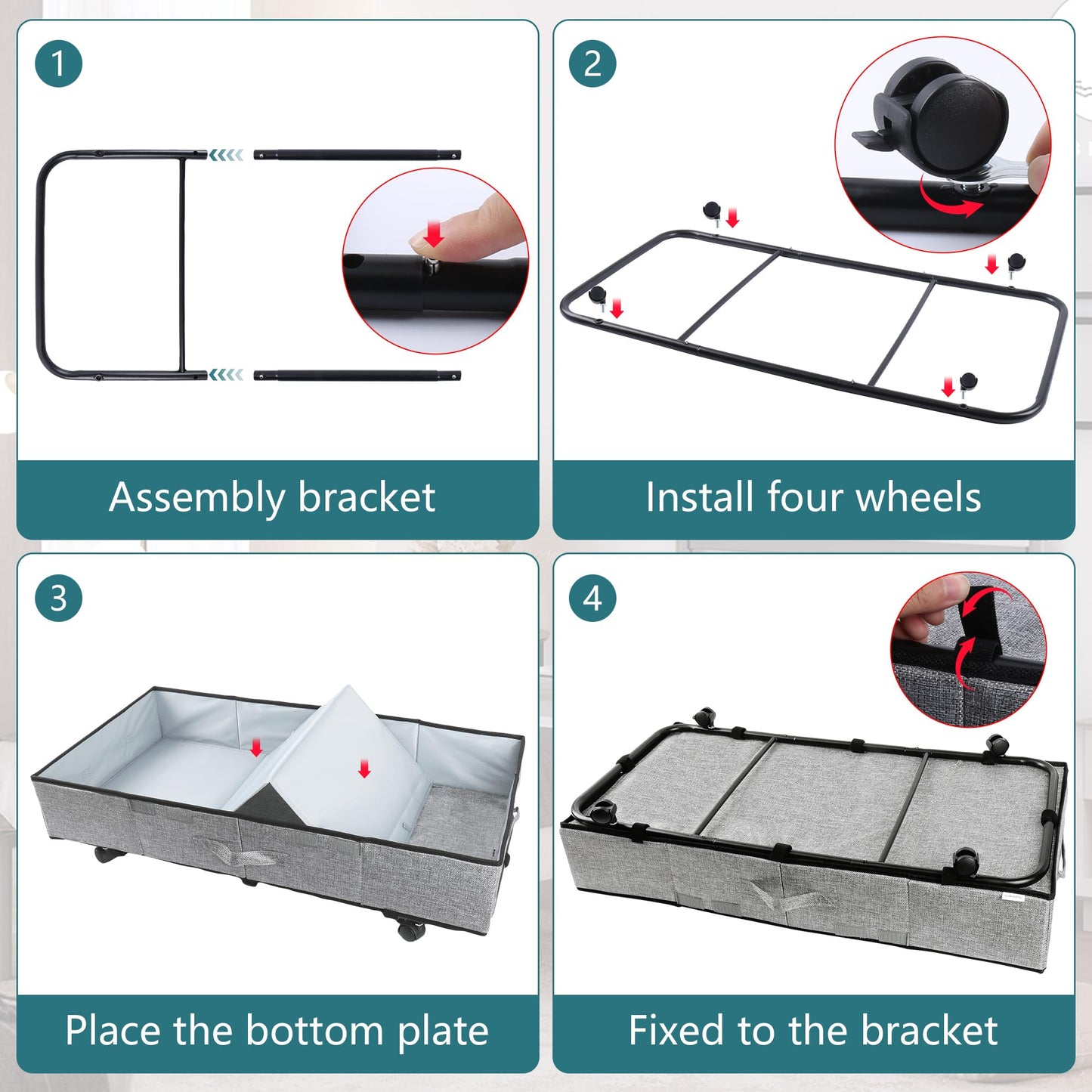 1

Assembly bracket

2

Install four wheels

3

Place the bottom plate

4

Fixed to the bracket