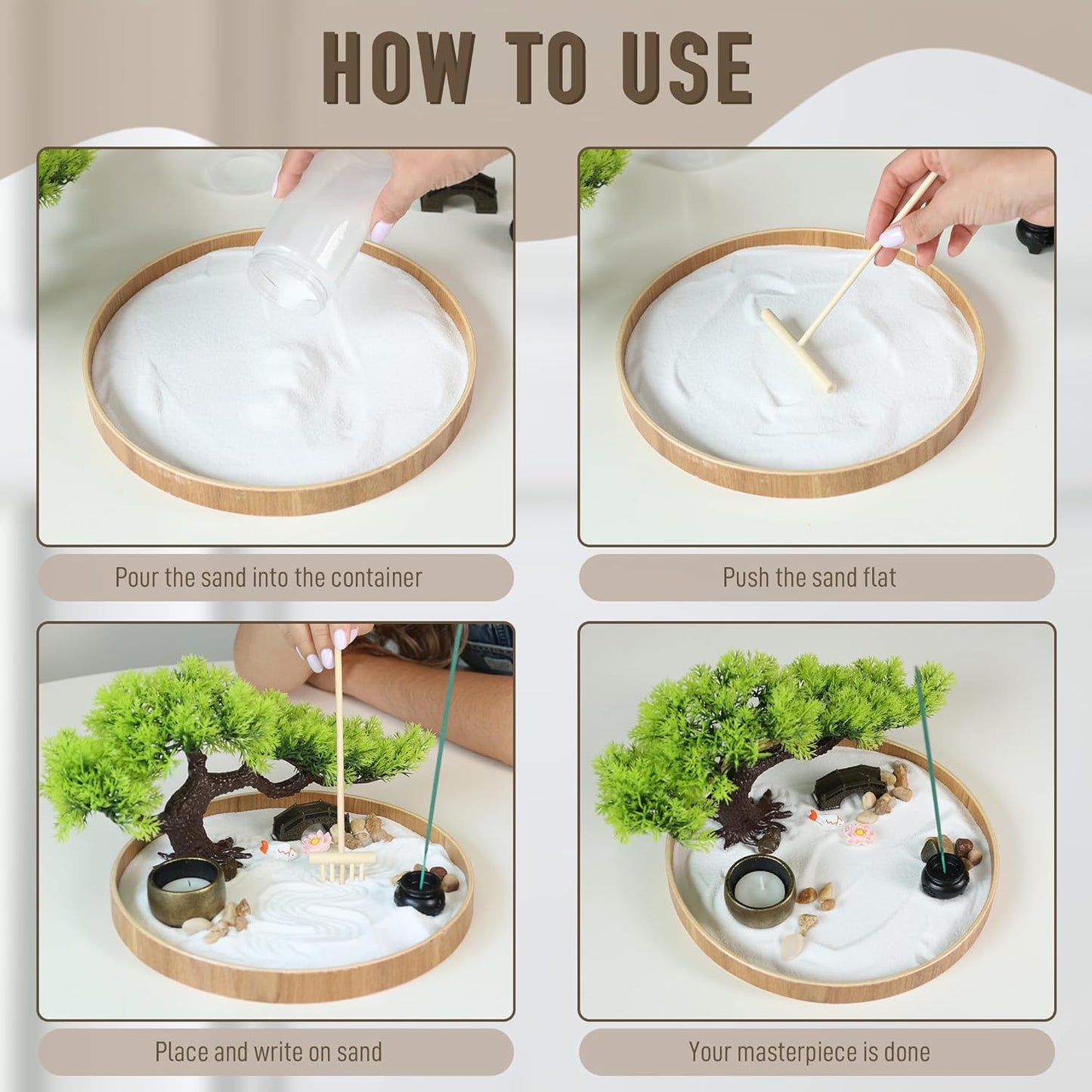 HOW TO USE

Pour the sand into the container

Push the sand flat

Place and write on sand

Your masterpiece is done